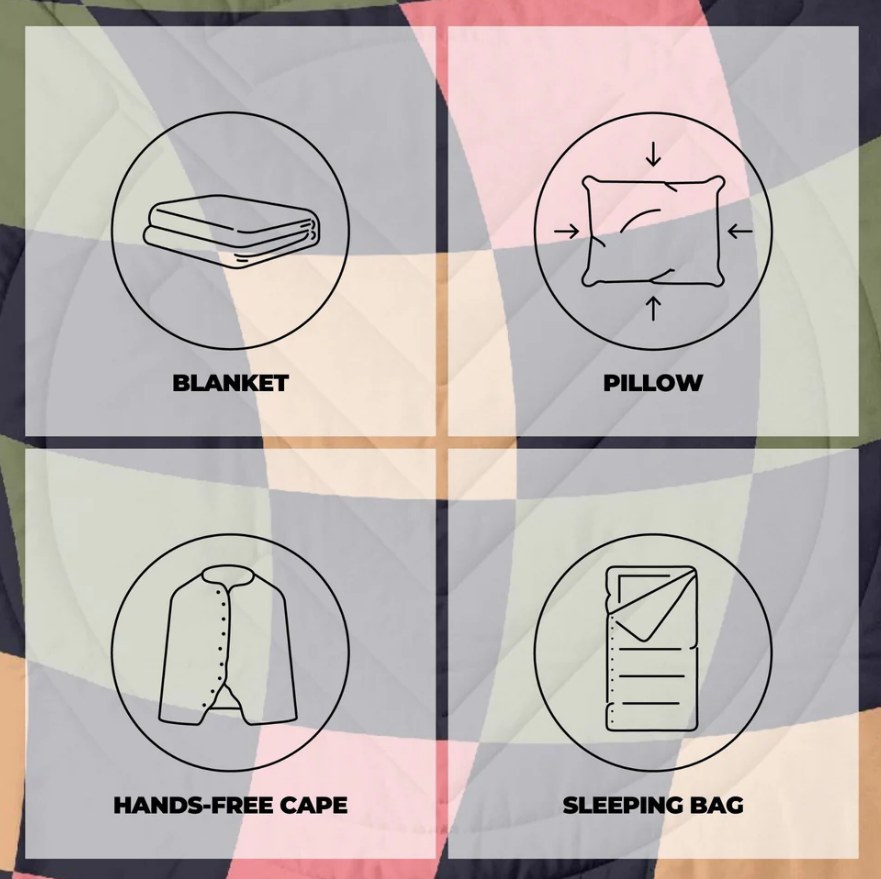 BLANKET

PILLOW

HANDS-FREE CAPE

SLEEPING BAG